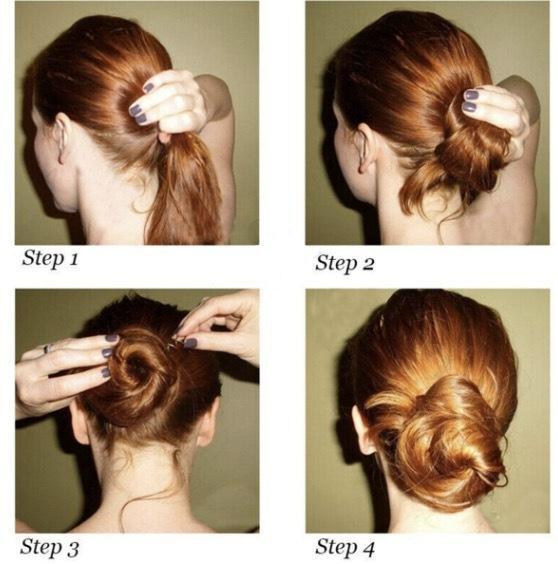 Step 1

Step 2

Step 3

Step 4