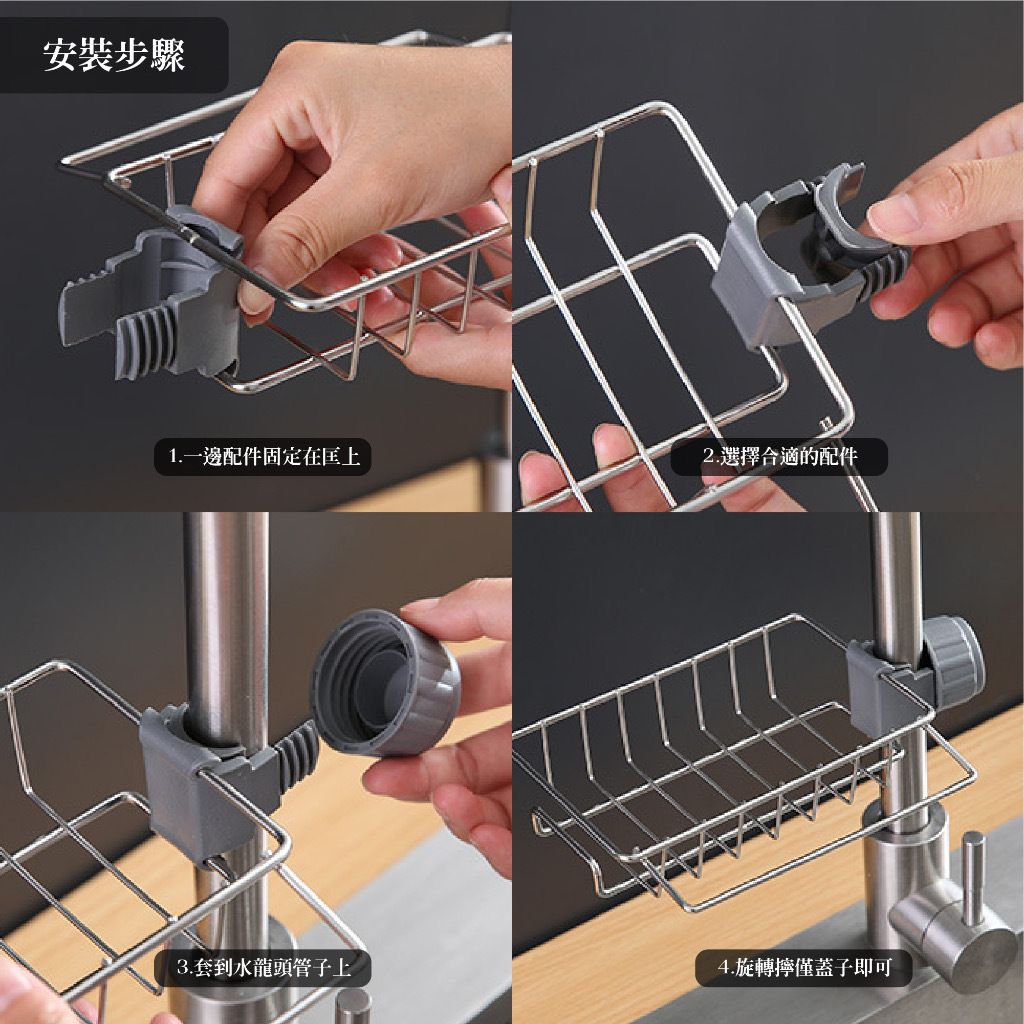 安裝步驟

1.一邊配件固定在匡上

2.選擇合適的配件

3.套到水龍頭管子上

4.旋轉擰僅蓋子即可