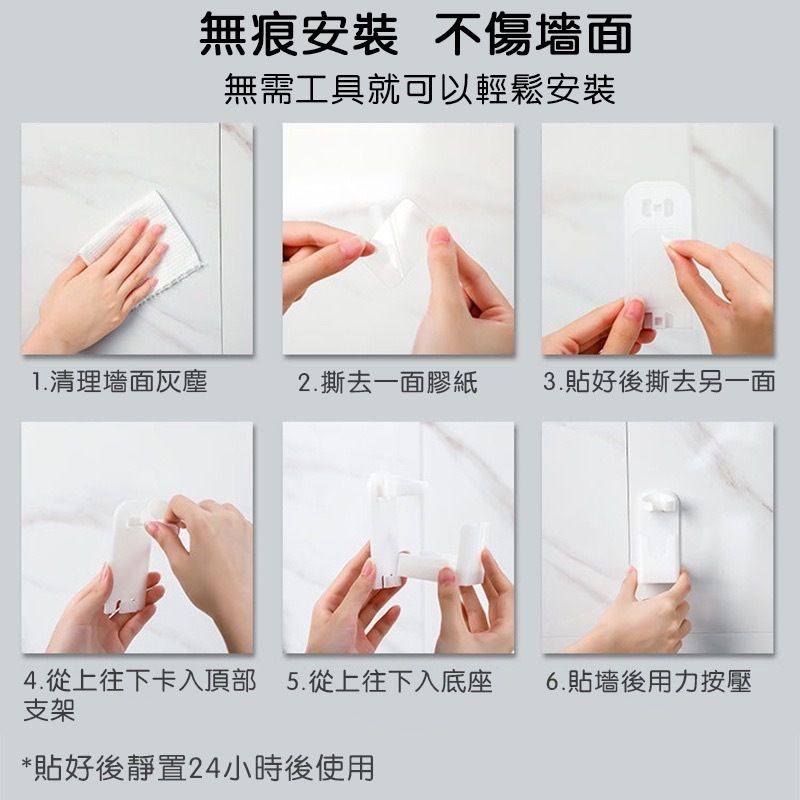 無痕安裝　不傷墻面
無需工具就可以輕鬆安裝

1.清理墻面灰塵

2.撕去一面膠紙

3.貼好後撕去另一面

4.從上往下卡入頂部支架

5.從上往下入底座

6.貼墻後用力按壓

*貼好後靜置24小時後使用