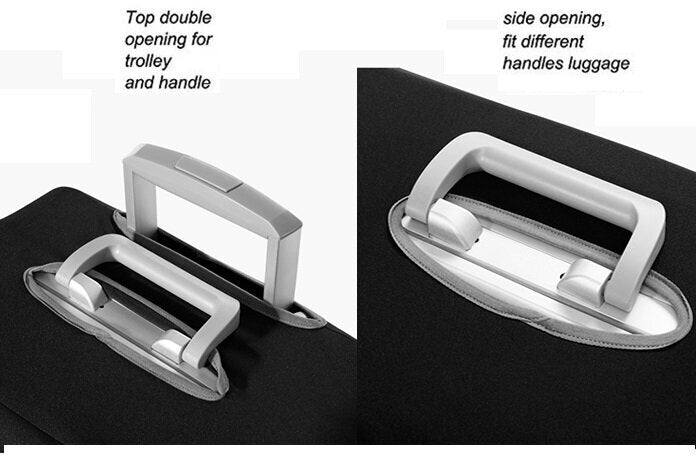 Top double opening for trolley and handle

side opening, fit different handles luggage