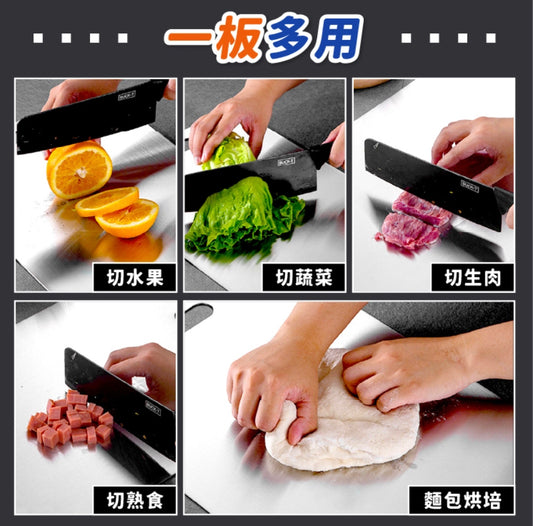 一板多用

切水果

切蔬菜

切生肉

切熟食

麵包烘培