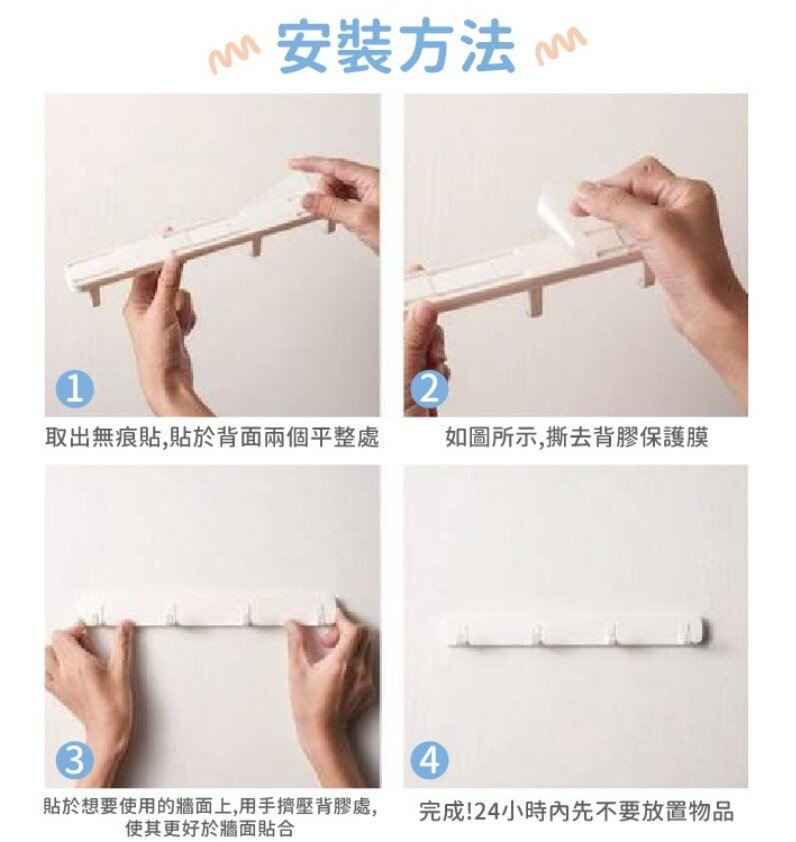 安裝方法

1
取出無痕貼,貼於背面兩個平整處

2
如圖所示,撕去背膠保護膜

3
貼於想要使用的牆面上,用手擠壓背膠處,使其更好於牆面貼合

4
完成!24小時內先不要放置物品