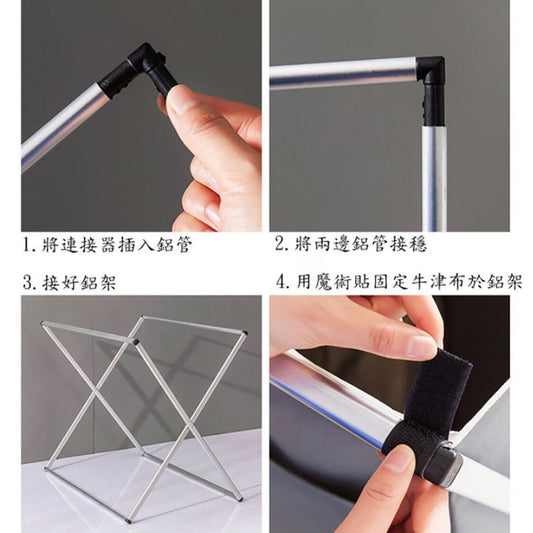 1. 將連接器插入鋁管

2. 將兩邊鋁管接穩

3. 接好鋁架

4. 用魔術貼固定牛津布於鋁架