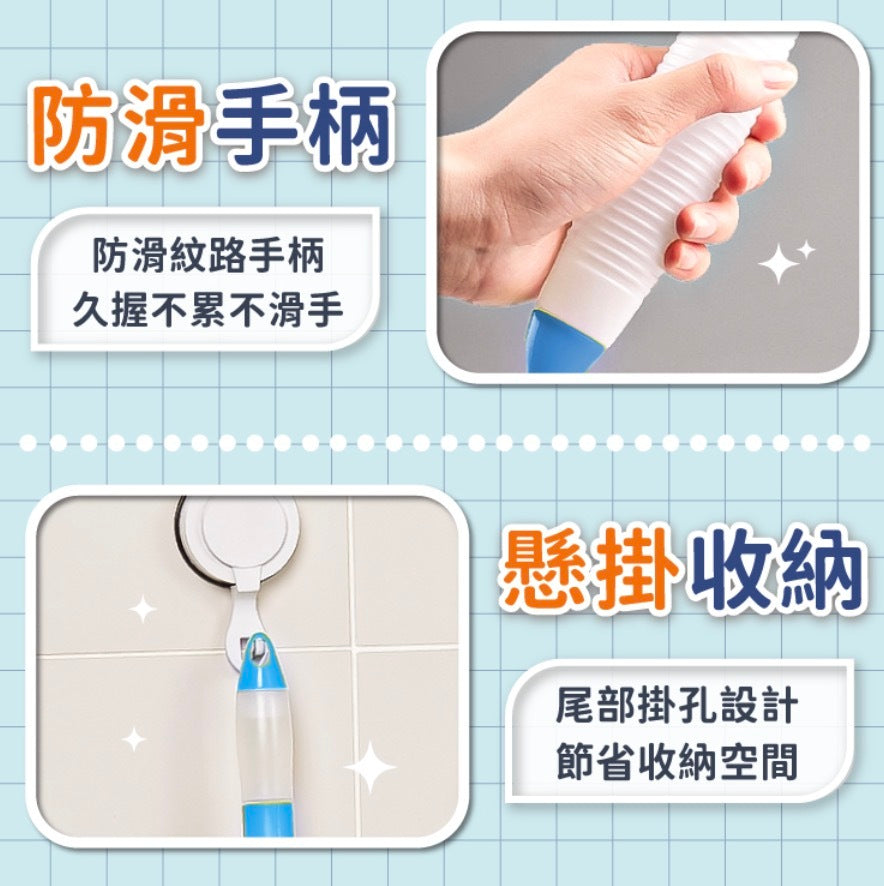 防滑手柄

防滑紋路手柄
久握不累不滑手

懸掛收納

尾部掛孔設計
節省收納空間