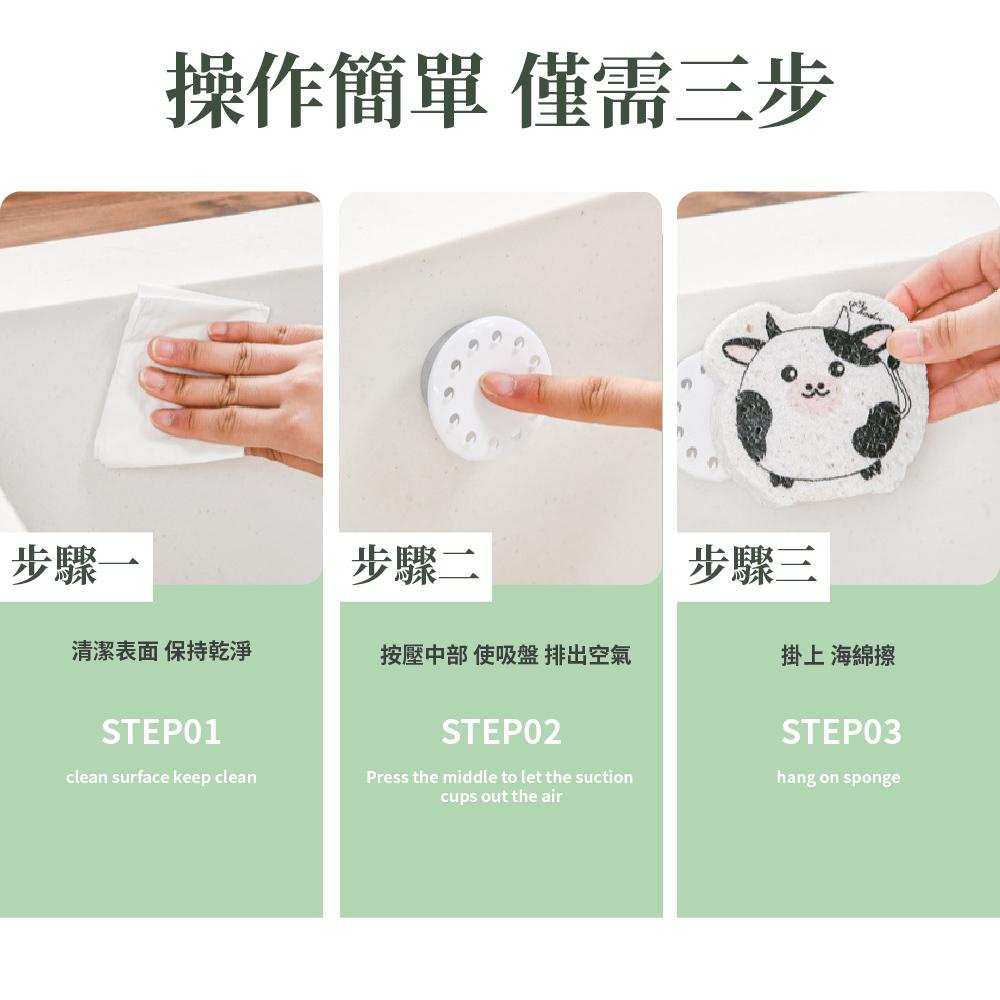 操作簡單 僅需三步

步驟一

清潔表面 保持乾淨

STEP01

clean surface keep clean

步驟二

按壓中部 使吸盤 排出空氣

STEP02

Press the middle to let the suction cups out the air

步驟三

掛上 海綿擦

STEP03

hang on sponge