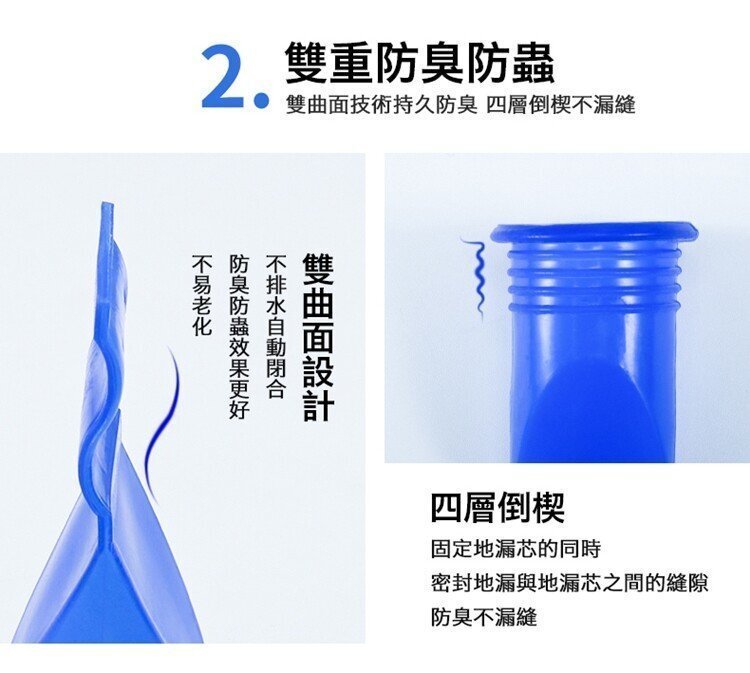 2. 雙重防臭防蟲

雙曲面技術持久防臭 四層倒楔不漏縫

雙曲面設計

不排水自動閉合

防臭防蟲效果更好

不易老化

四層倒楔

固定地漏芯的同時

密封地漏與地漏芯之間的縫隙

防臭不漏縫