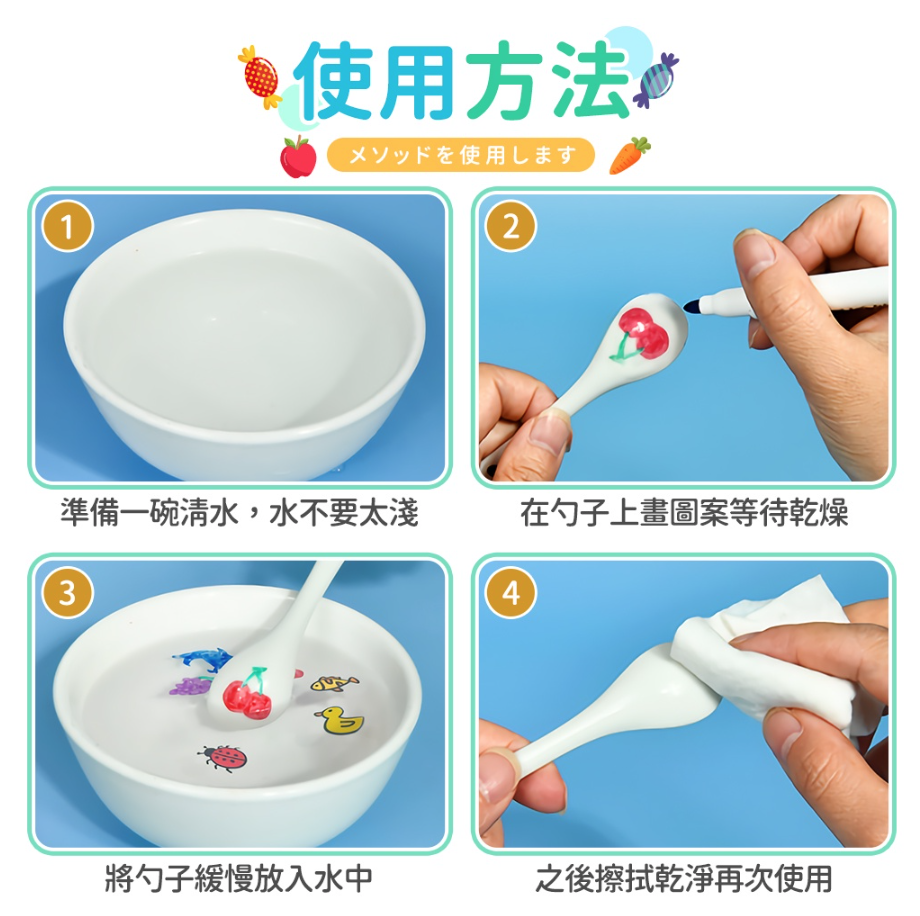 使用方法

メソッドを使用します

1

準備一碗清水，水不要太淺

2

在勺子上畫圖案等待乾燥

3

將勺子緩慢放入水中

4

之後擦拭乾淨再次使用