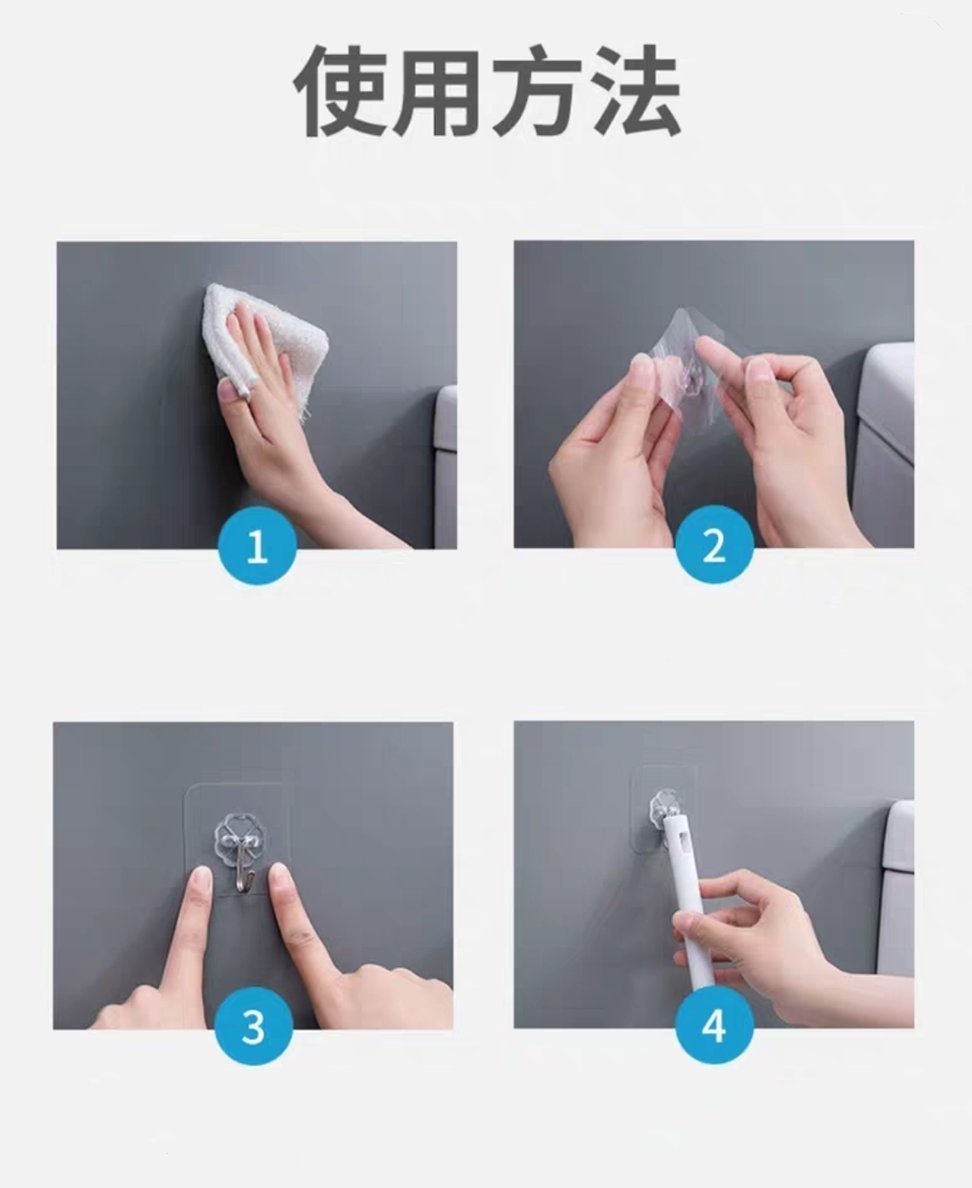 使用方法

1

2

3

4