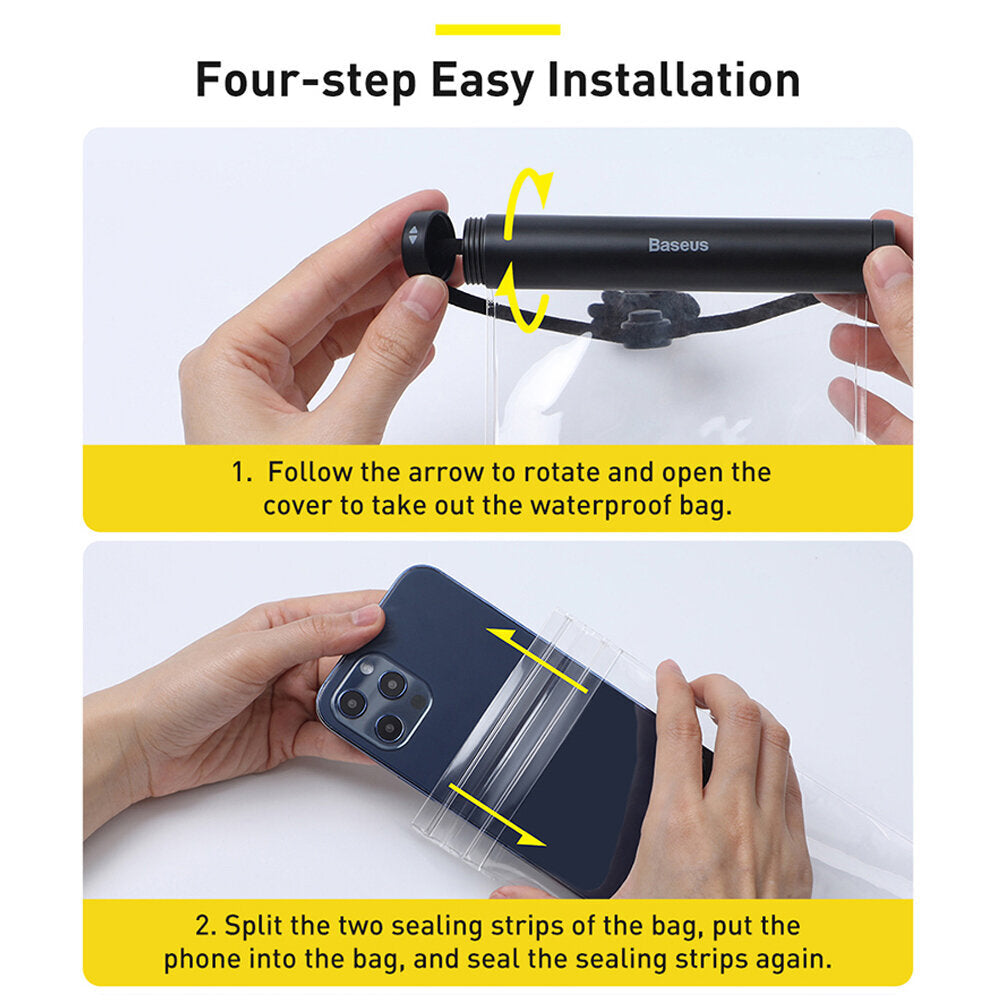 Four-step Easy Installation

Baseus

1. Follow the arrow to rotate and open the cover to take out the waterproof bag.

2. Split the two sealing strips of the bag, put the phone into the bag, and seal the sealing strips again.