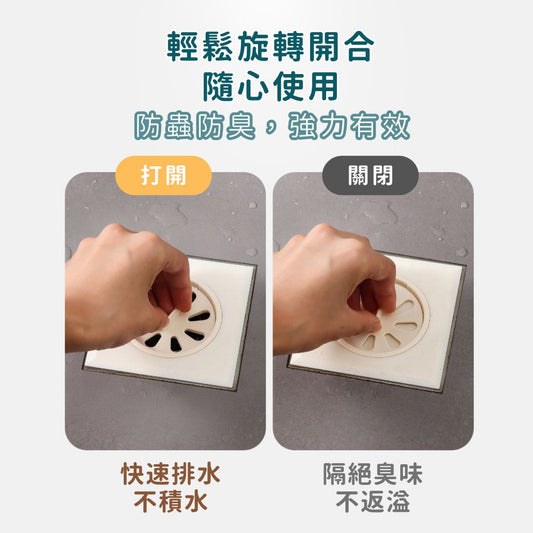 輕鬆旋轉開合
隨心使用
防蟲防臭，強力有效

打開

關閉

快速排水
不積水

隔絕臭味
不返溢