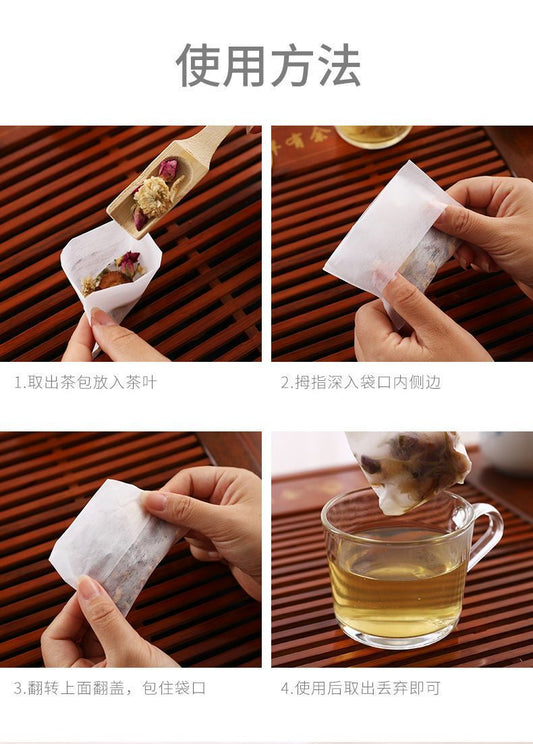 使用方法

1.取出茶包放入茶叶

2.拇指深入袋口内侧边

3.翻转上面翻盖，包住袋口

4.使用后取出丢弃即可