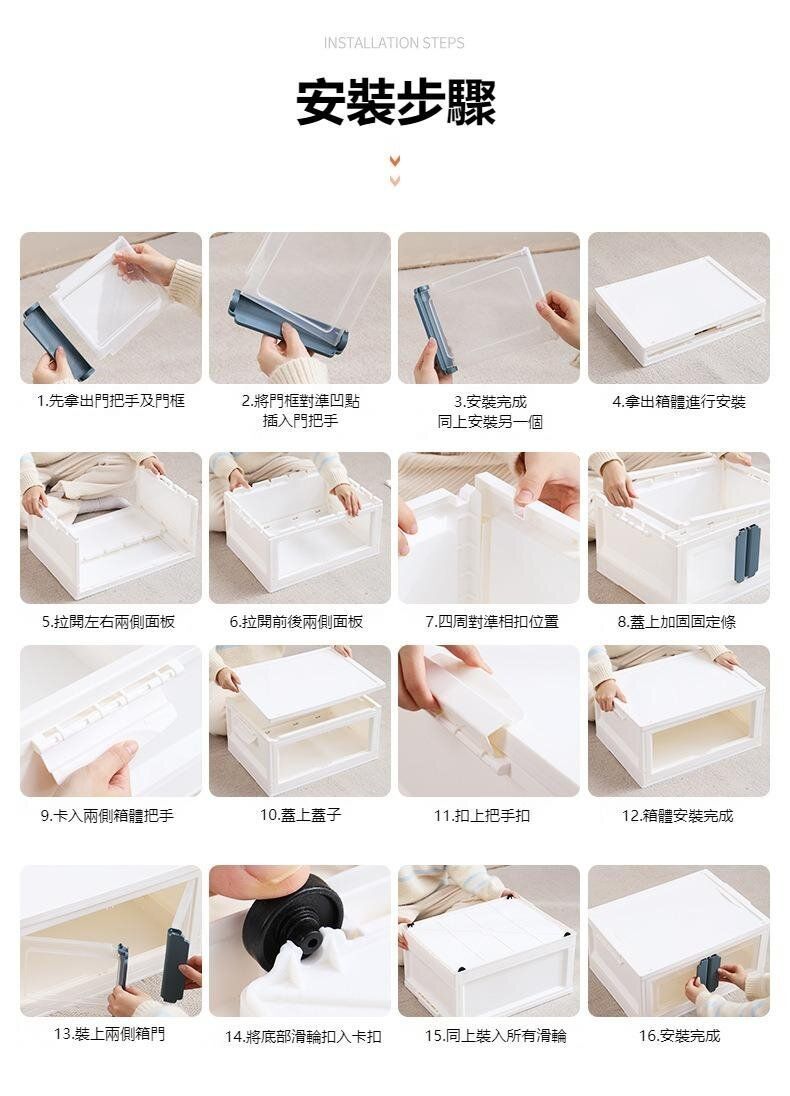 INSTALLATION STEPS

安裝步驟

1.先拿出門把手及門框

2.將門框對準凹點插入門把手

3.安裝完成 同上安裝另一個

4.拿出箱體進行安裝

5.拉開左右兩側面板

6.拉開前後兩側面板

7.四周對準相扣位置

8.蓋上加固固定條

9.卡入兩側箱體把手

10.蓋上蓋子

11.扣上把手扣

12.箱體安裝完成

13.裝上兩側箱門

14.將底部滑輪扣入卡扣

15.同上裝入所有滑輪

16.安裝完成