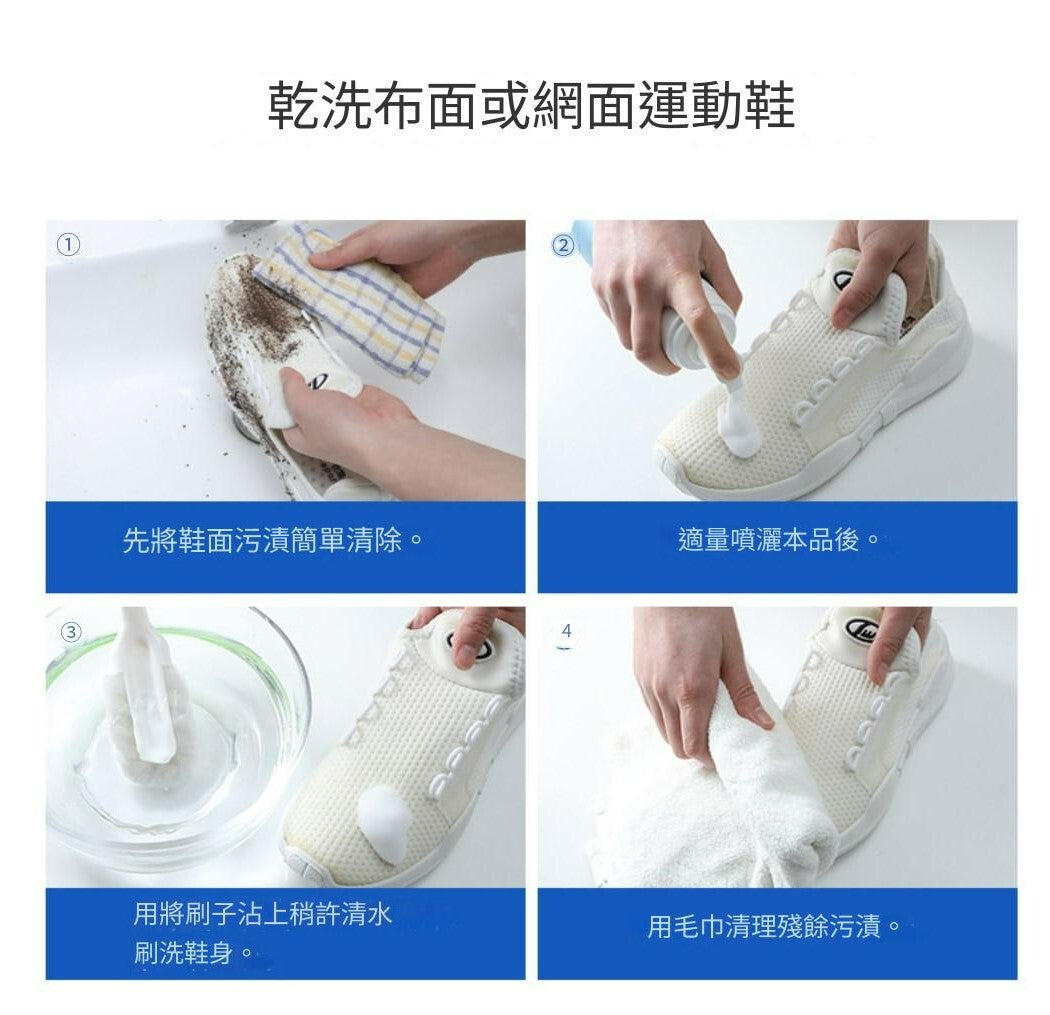 乾洗布面或網面運動鞋

①

先將鞋面污漬簡單清除。

②

適量噴灑本品後。

③

用將刷子沾上稍許清水
刷洗鞋身。

4

用毛巾清理殘餘污漬。