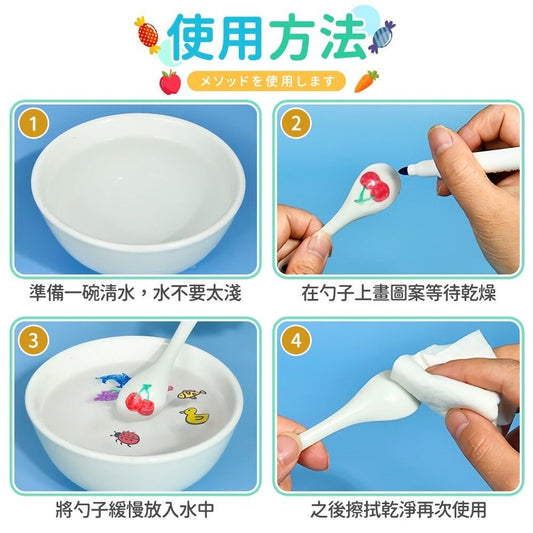 使用方法

メソッドを使用します

1

準備一碗清水，水不要太淺

2

在勺子上畫圖案等待乾燥

3

將勺子緩慢放入水中

4

之後擦拭乾淨再次使用