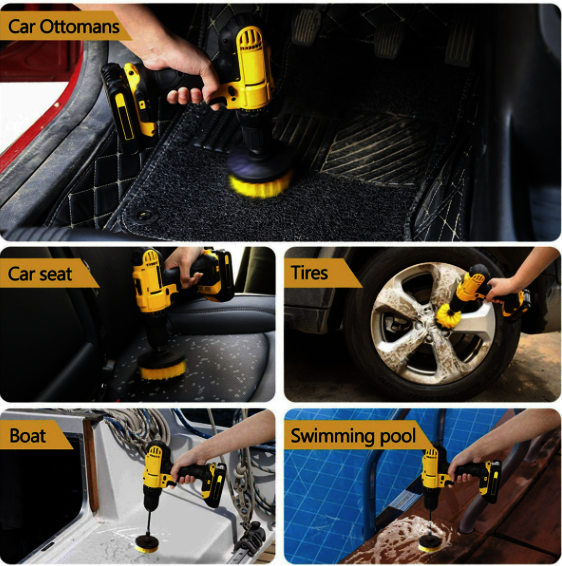 Car Ottomans

Car seat

Tires

Boat

Swimming pool