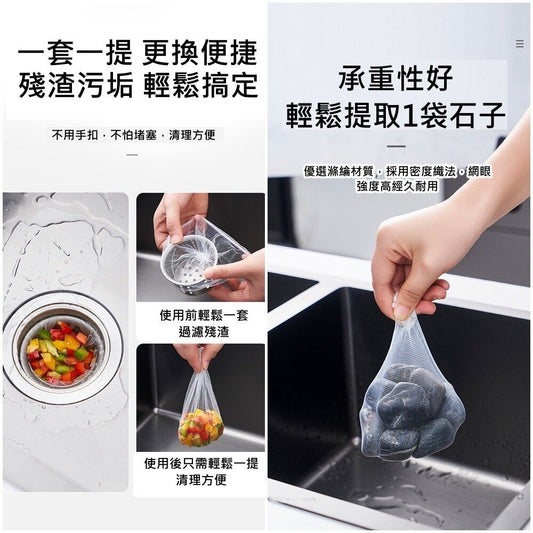 一套一提 更換便捷
殘渣污垢 輕鬆搞定

不用手扣 · 不怕堵塞 · 清理方便

使用前輕鬆一套
過濾殘渣

使用後只需輕鬆一提
清理方便

承重性好
輕鬆提取1袋石子

優選滌綸材質，採用密度織法，網眼強度高經久耐用