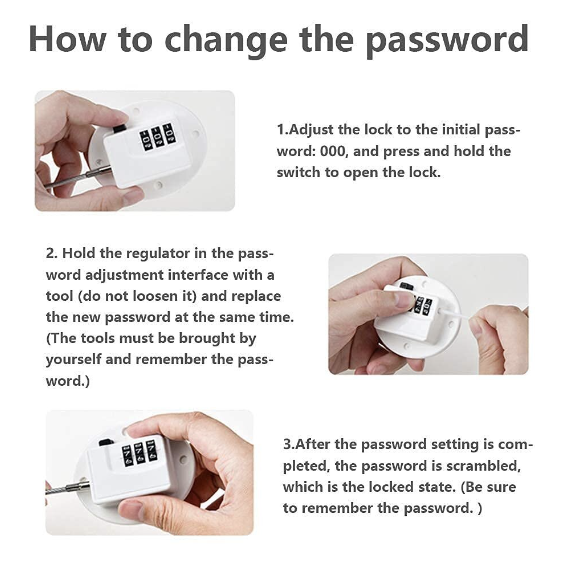 How to change the password

1.Adjust the lock to the initial password: 000, and press and hold the switch to open the lock.

2. Hold the regulator in the password adjustment interface with a tool (do not loosen it) and replace the new password at the same time. (The tools must be brought by yourself and remember the password.)

3.After the password setting is completed, the password is scrambled, which is the locked state. (Be sure to remember the password. )