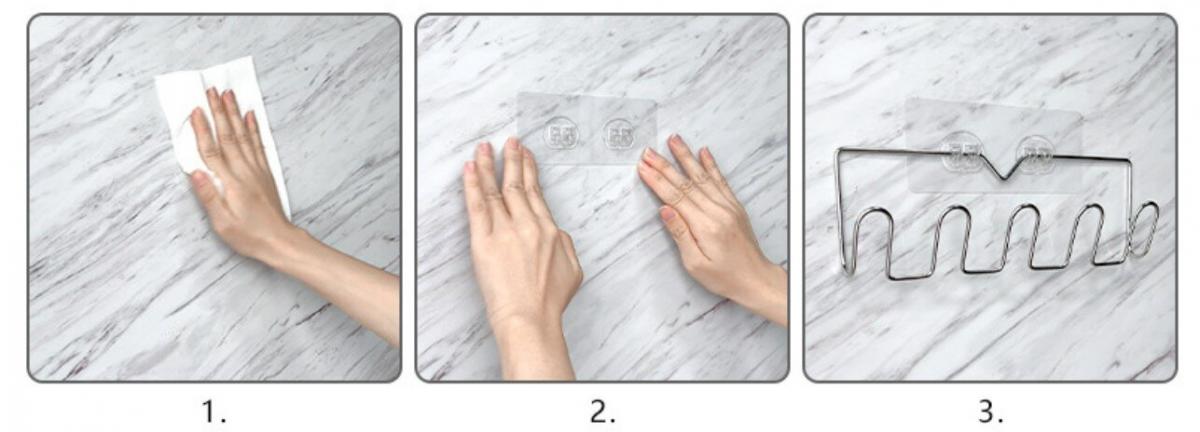 1.

2.

3.